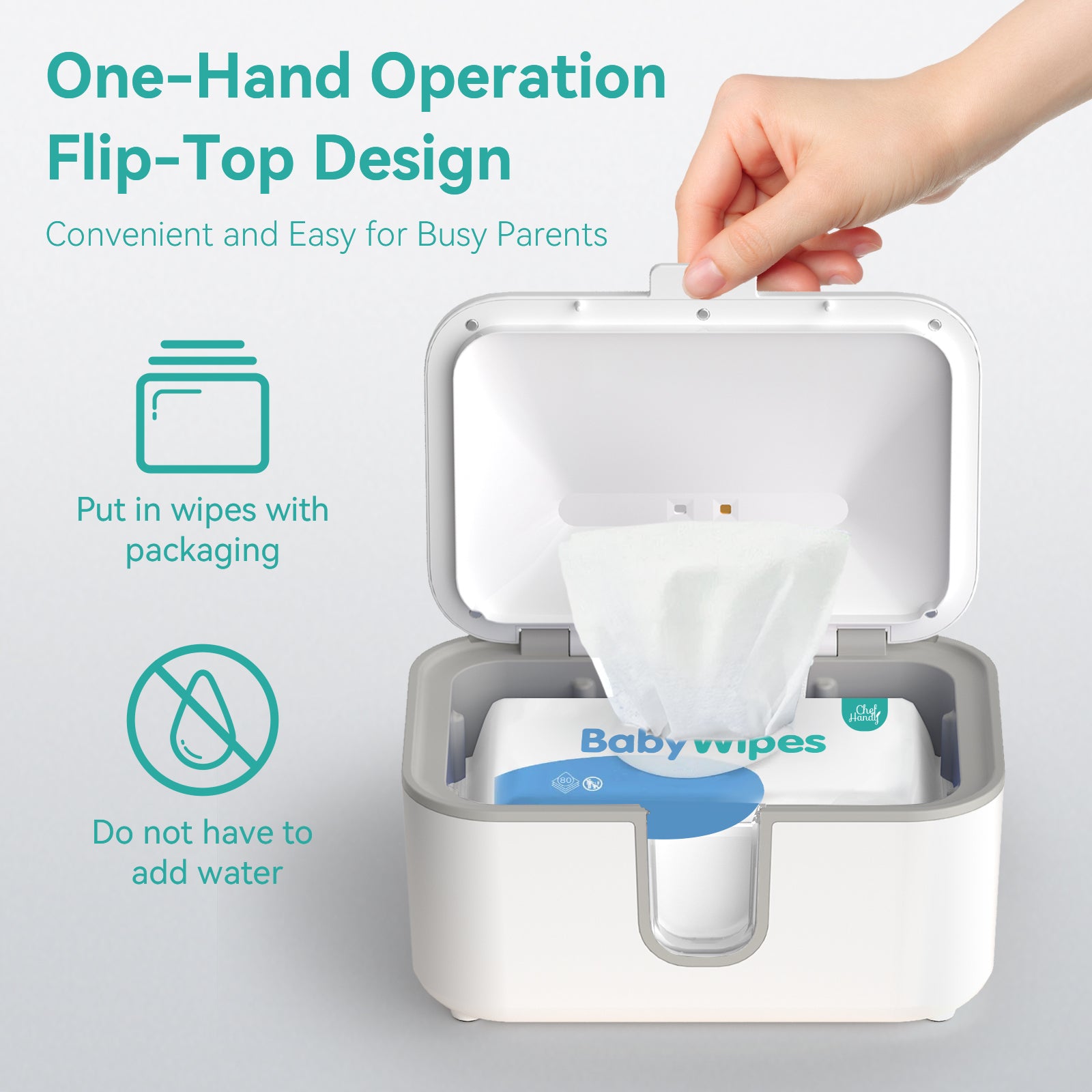 One-Hand Operation
Flip-Top Design

Convenient and Easy for Busy Parents

Put in wipes with packaging

Do not have to add water

Chef Handy

Baby Wipes

80